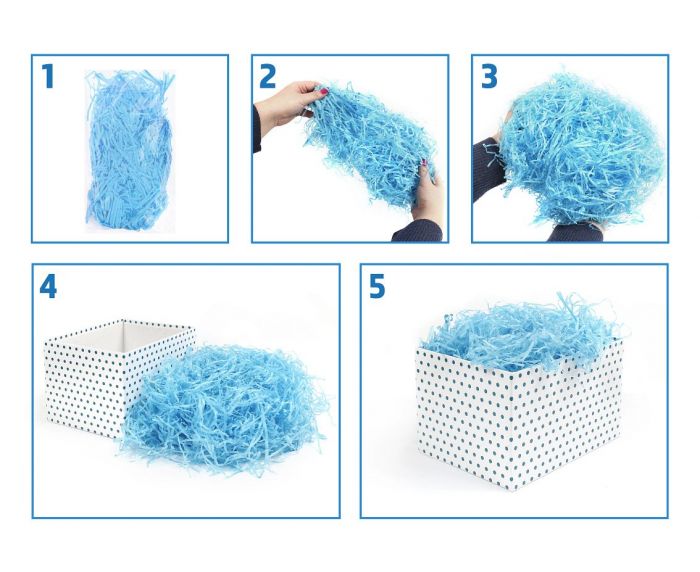 1

2

3

4

5